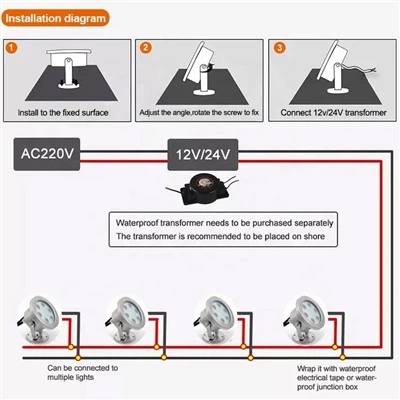 Installation diagram

1
Install to the fixed surface

2
Adjust the angle,rotate the screw to fix

3
Connect 12v/24V transformer

AC220V

12V/24V

Waterproof transformer needs to be purchased separately
The transformer is recommended to be placed on shore

Can be connected to multiple lights

Wrap it with waterproof electrical tape or waterproof junction box